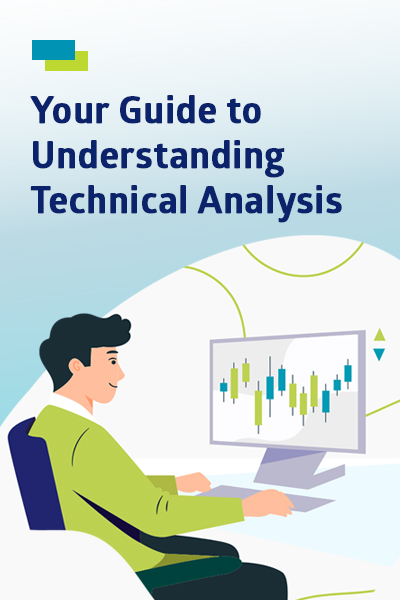 Your Guide to Understanding Technical Analysis