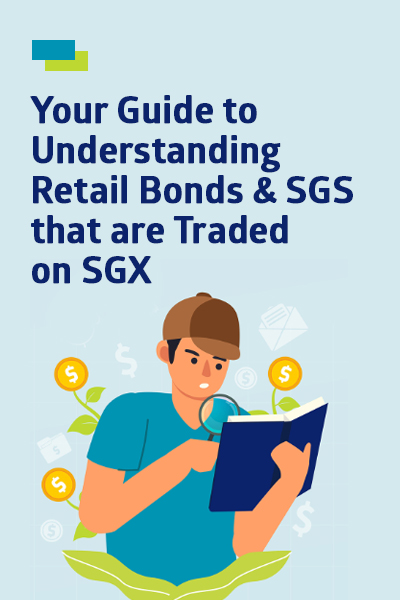 Your Guide to Understanding Retail Bonds & SGS that are Traded on SGX