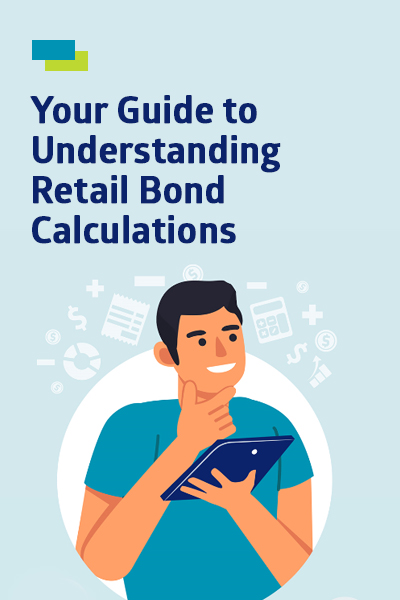 Your Guide to Understanding Retail Bond Calculations