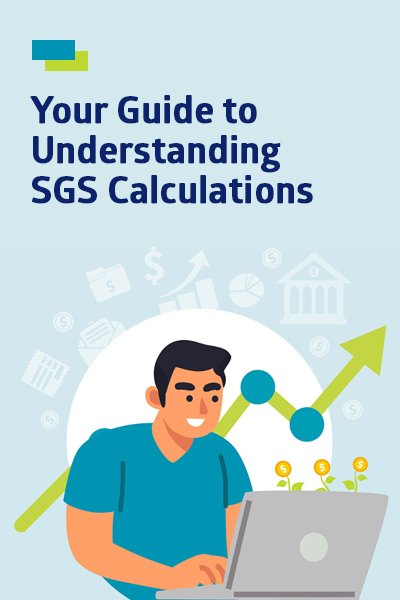 Your Guide to Understanding SGS Calculations