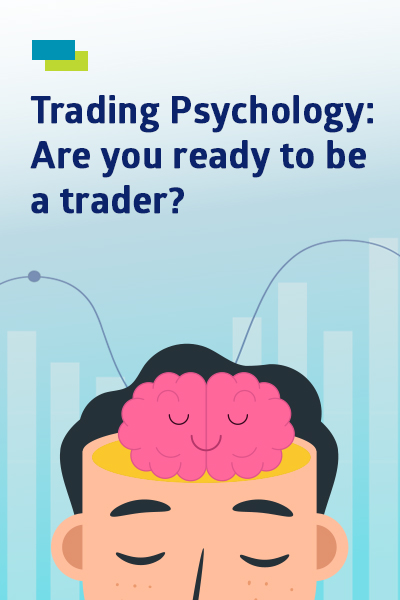 Trading Psychology: Are you ready to be a trader?