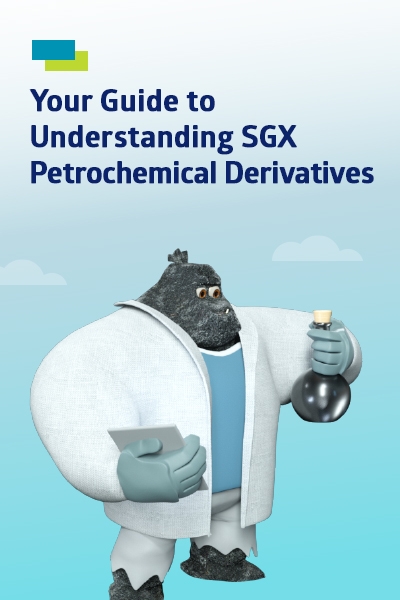 Your Guide to Understanding SGX Petrochemical Derivatives