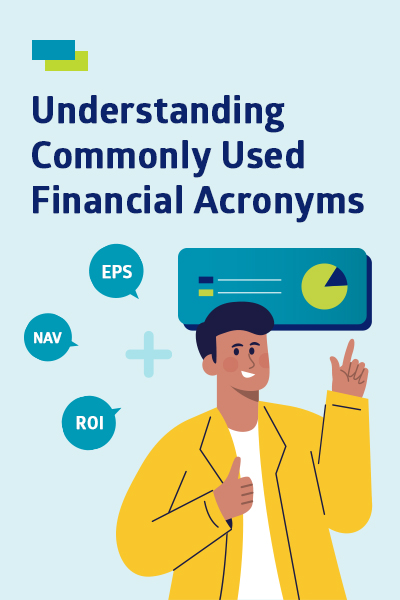 Understanding Commonly Used Financial Acronyms

EPS

NAV

ROI