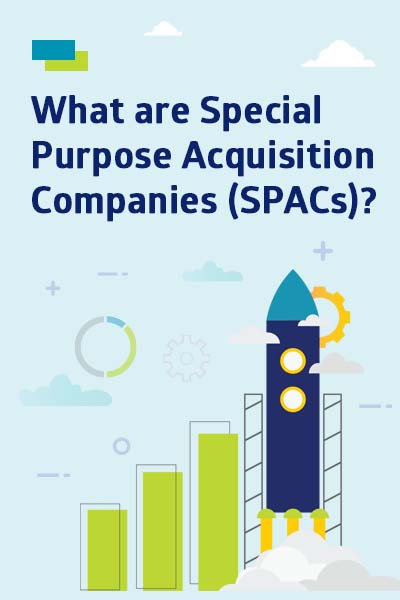 What are Special Purpose Acquisition Companies (SPACs)?